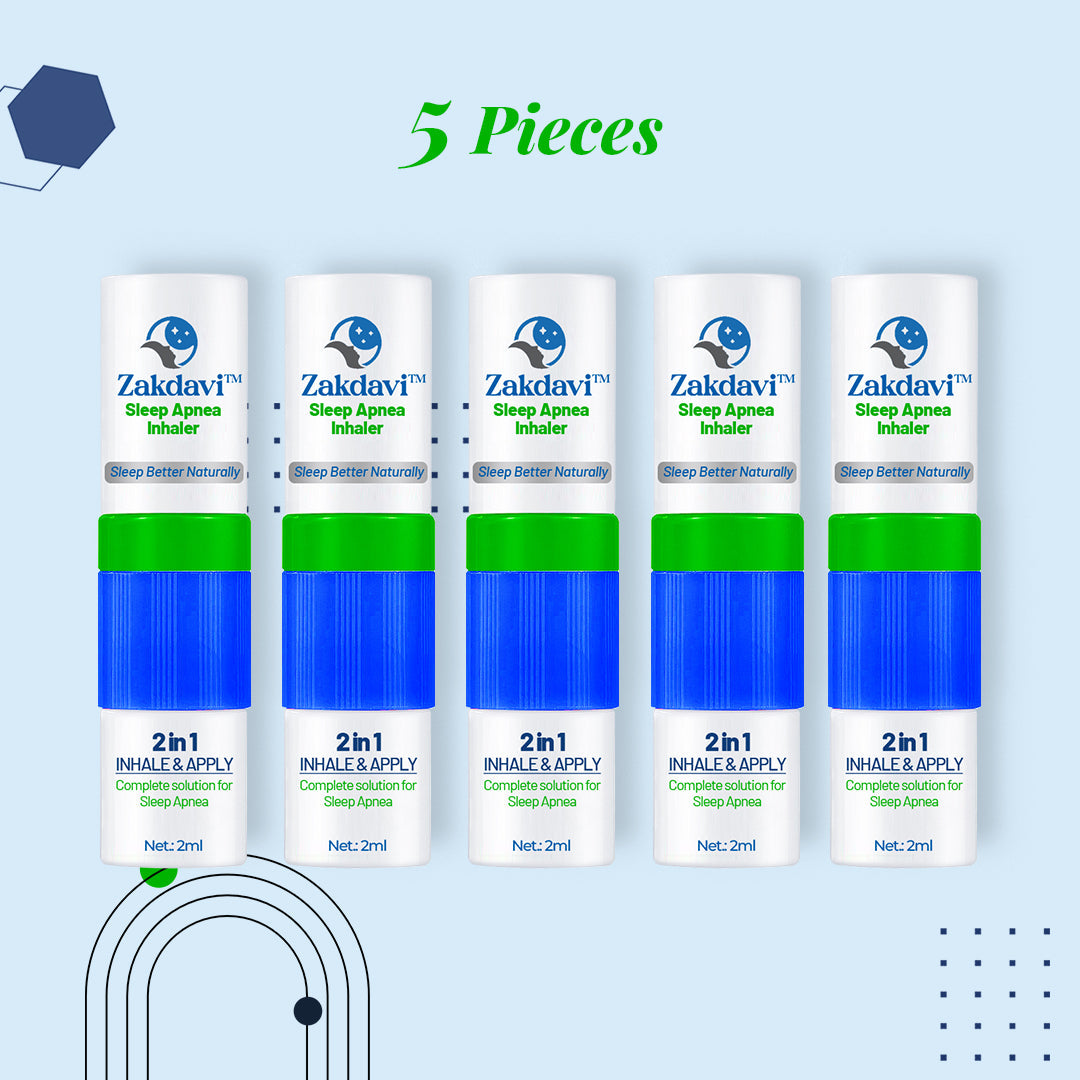 5 Pieces

Zakdavi™
Sleep Apnea Inhaler
Sleep Better Naturally
2 in 1
INHALE & APPLY
Complete solution for Sleep Apnea
Net.: 2ml

Zakdavi™
Sleep Apnea Inhaler
Sleep Better Naturally
2 in 1
INHALE & APPLY
Complete solution for Sleep Apnea
Net.: 2ml

Zakdavi™
Sleep Apnea Inhaler
Sleep Better Naturally
2 in 1
INHALE & APPLY
Complete solution for Sleep Apnea
Net.: 2ml

Zakdavi™
Sleep Apnea Inhaler
Sleep Better Naturally
2 in 1
INHALE & APPLY
Complete solution for Sleep Apnea
Net.: 2ml

Zakdavi™
Sleep Apnea Inhaler
Sleep Better Naturally
2 in 1
INHALE & APPLY
Complete solution for Sleep Apnea
Net.: 2ml