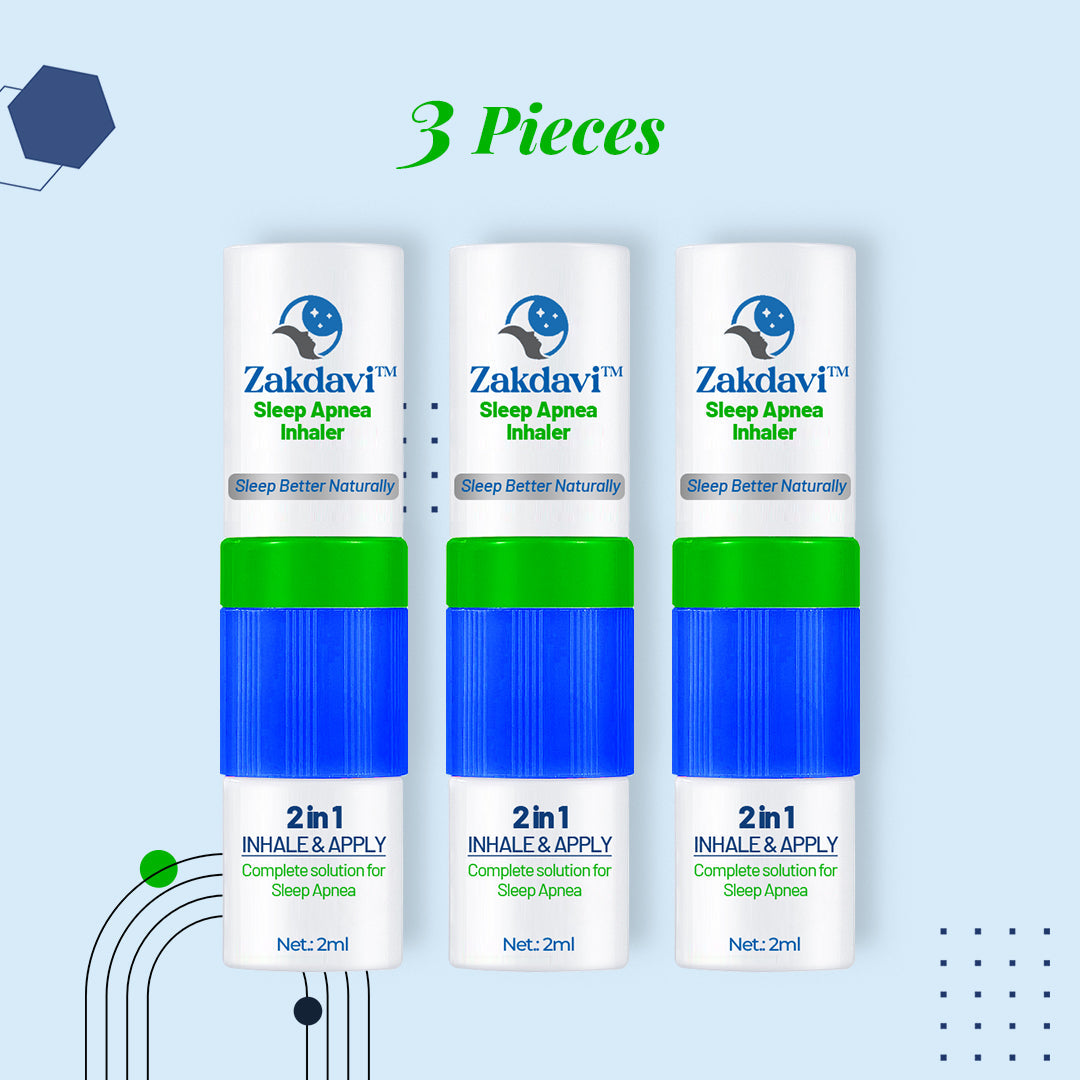 3 Pieces

Zakdavi™
Sleep Apnea Inhaler
Sleep Better Naturally
2 in 1
INHALE & APPLY
Complete solution for Sleep Apnea
Net.: 2ml

Zakdavi™
Sleep Apnea Inhaler
Sleep Better Naturally
2 in 1
INHALE & APPLY
Complete solution for Sleep Apnea
Net.: 2ml

Zakdavi™
Sleep Apnea Inhaler
Sleep Better Naturally
2 in 1
INHALE & APPLY
Complete solution for Sleep Apnea
Net.: 2ml