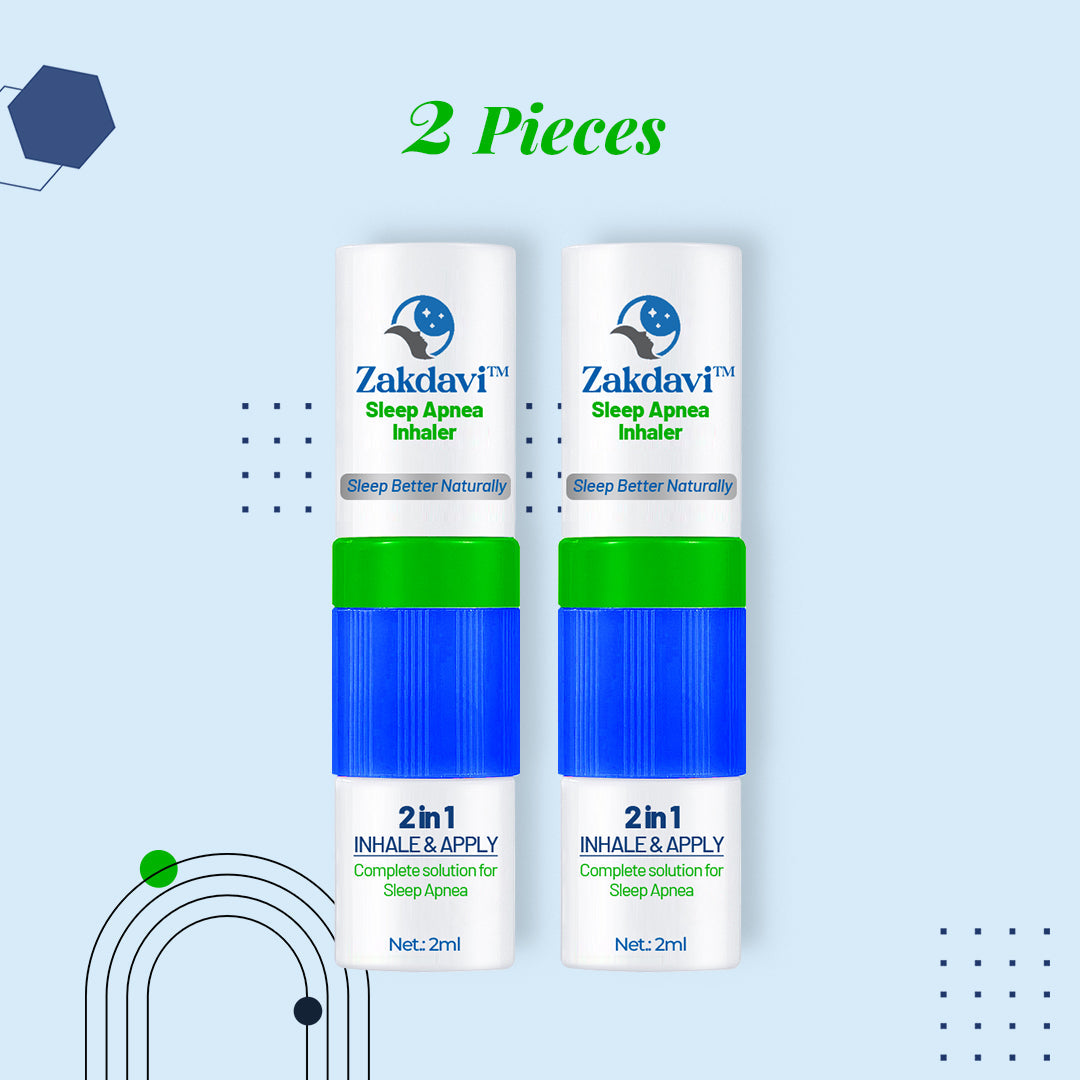 2 Pieces

Zakdavi™
Sleep Apnea Inhaler
Sleep Better Naturally
2 in 1
INHALE & APPLY
Complete solution for Sleep Apnea
Net.: 2ml

Zakdavi™
Sleep Apnea Inhaler
Sleep Better Naturally
2 in 1
INHALE & APPLY
Complete solution for Sleep Apnea
Net.: 2ml