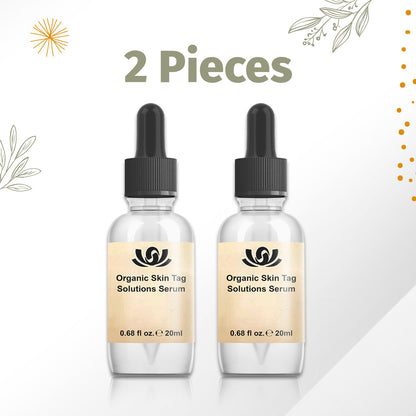 2 Pieces

Organic Skin Tag Solutions Serum

0.68 fl oz. ℮ 20ml

Organic Skin Tag Solutions Serum

0.68 fl oz. ℮ 20ml