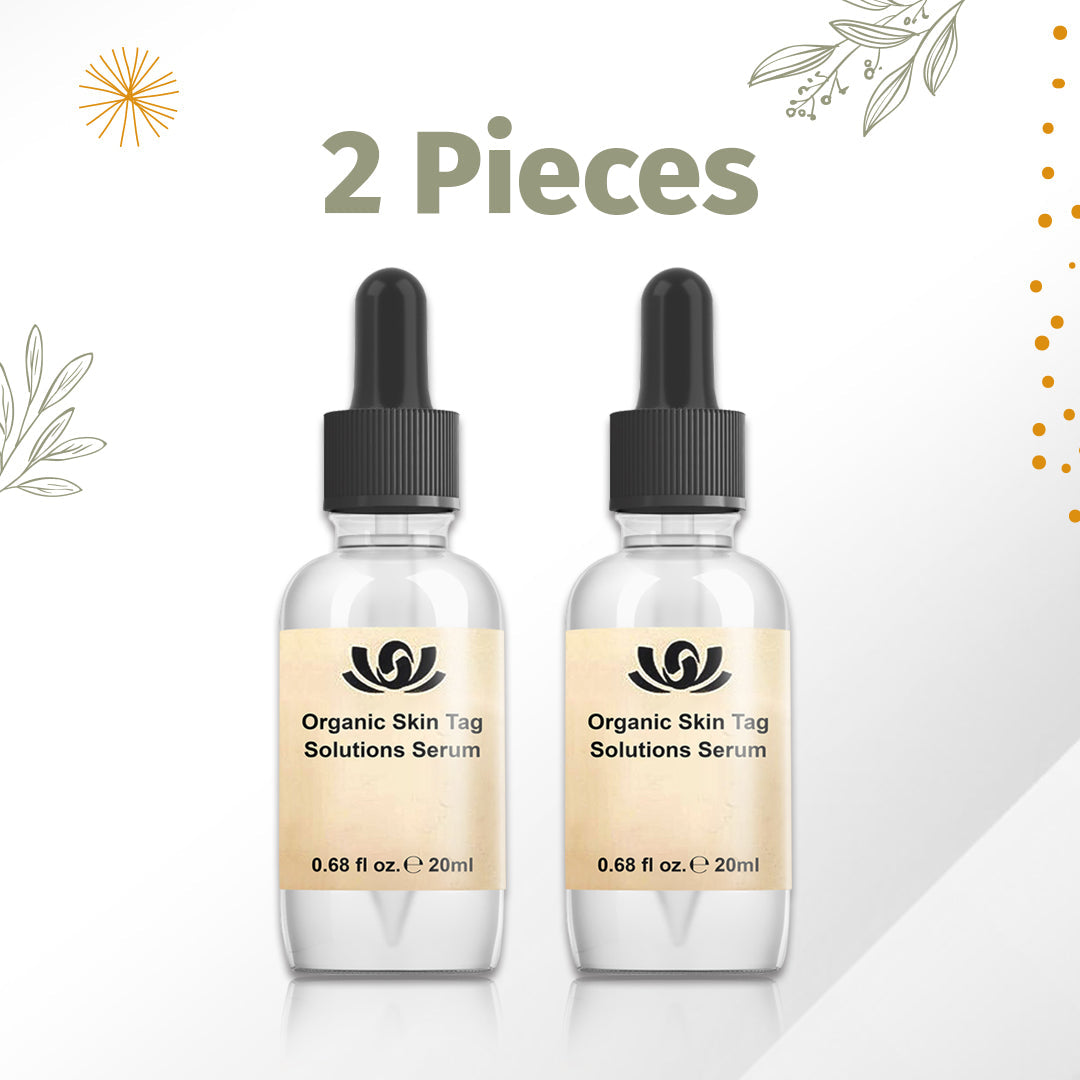 2 Pieces

Organic Skin Tag Solutions Serum

0.68 fl oz. ℮ 20ml

Organic Skin Tag Solutions Serum

0.68 fl oz. ℮ 20ml