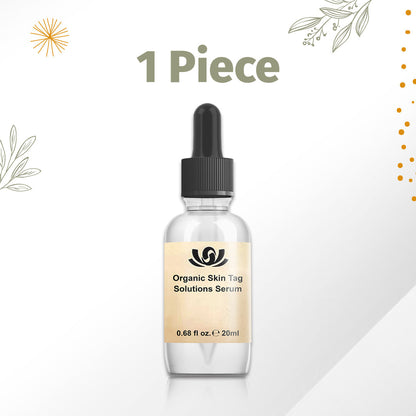 1 Piece

Organic Skin Tag Solutions Serum

0.68 fl oz. ℮ 20ml