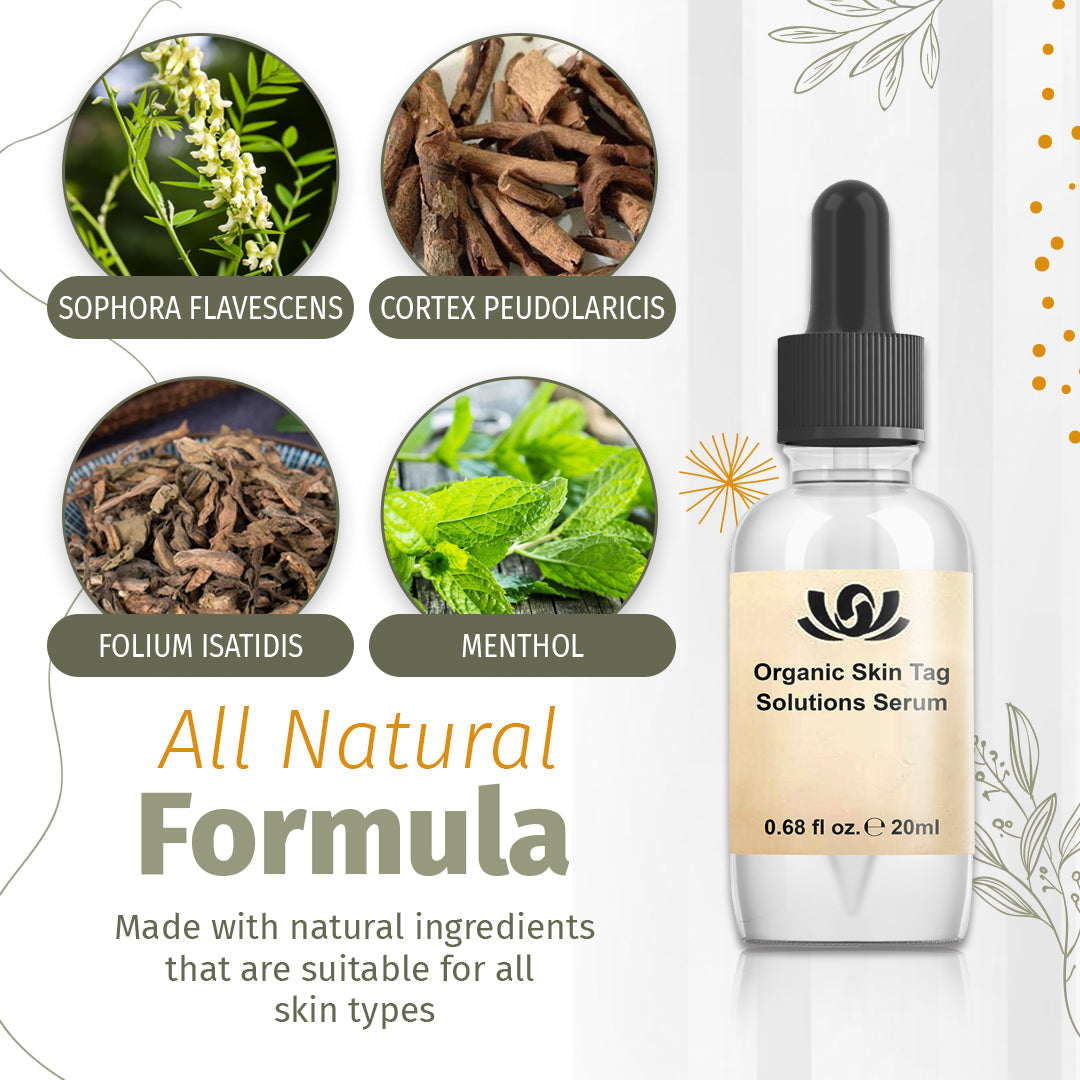 SOPHORA FLAVESCENS

CORTEX PEUDOLARICIS

FOLIUM ISATIDIS

MENTHOL

All Natural
Formula

Made with natural ingredients that are suitable for all skin types

Organic Skin Tag Solutions Serum

0.68 fl oz. ℮ 20ml