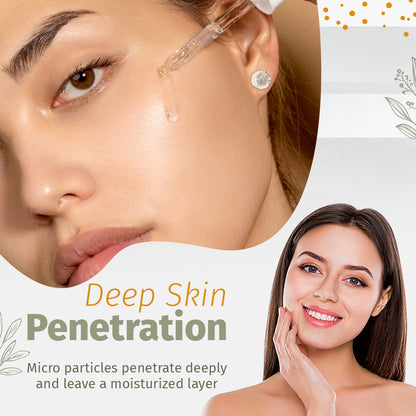 Deep Skin
Penetration

Micro particles penetrate deeply and leave a moisturized layer