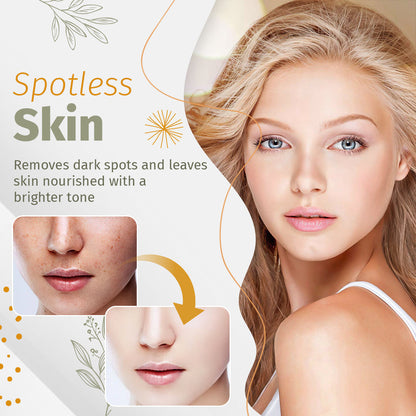 Spotless
Skin

Removes dark spots and leaves skin nourished with a brighter tone