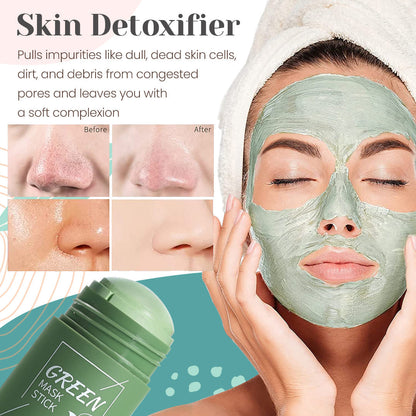 Skin Detoxifier

Pulls impurities like dull, dead skin cells, dirt, and debris from congested pores and leaves you with a soft complexion

Before

After

GREEN
MASK
STICK