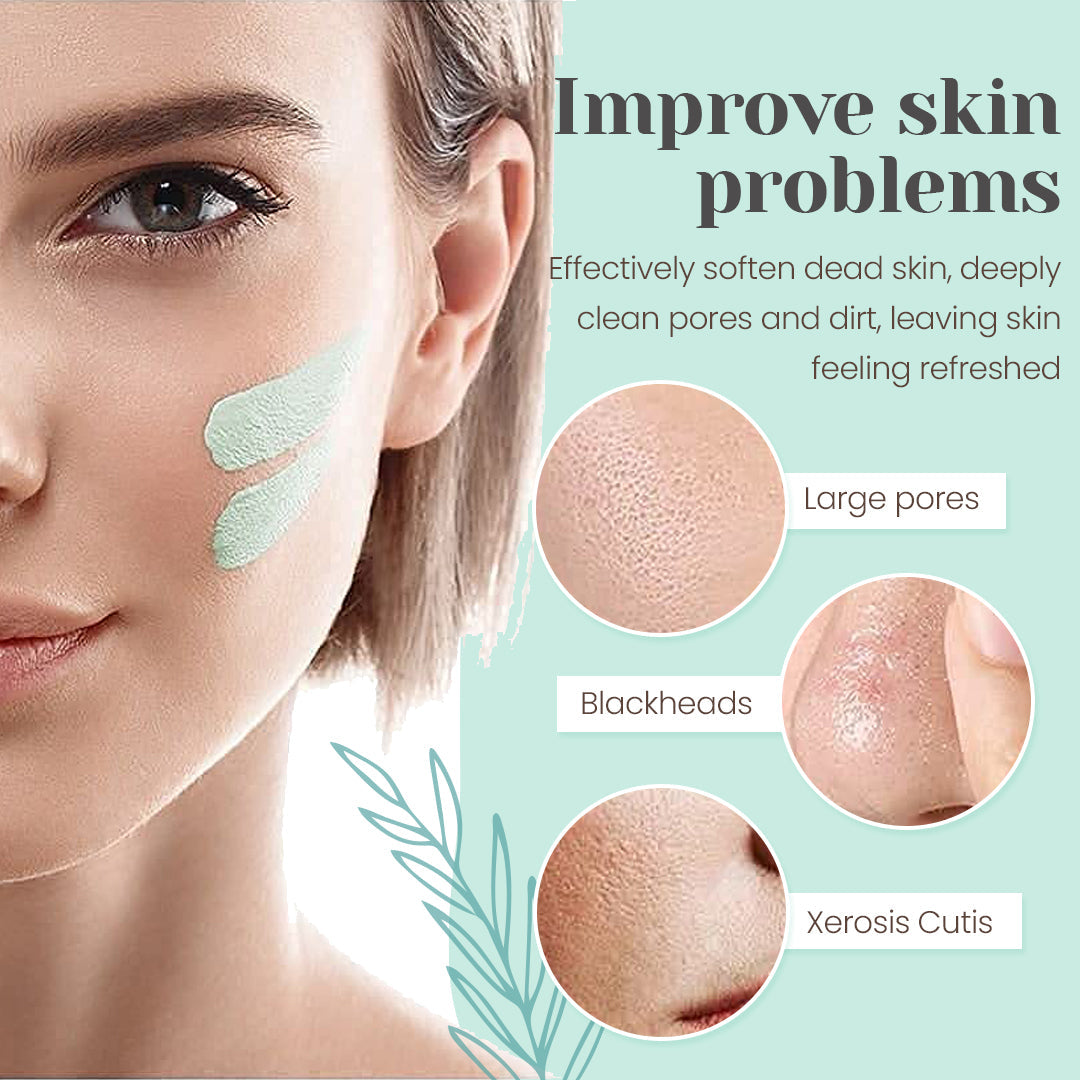 Improve skin problems

Effectively soften dead skin, deeply clean pores and dirt, leaving skin feeling refreshed

Large pores

Blackheads

Xerosis Cutis