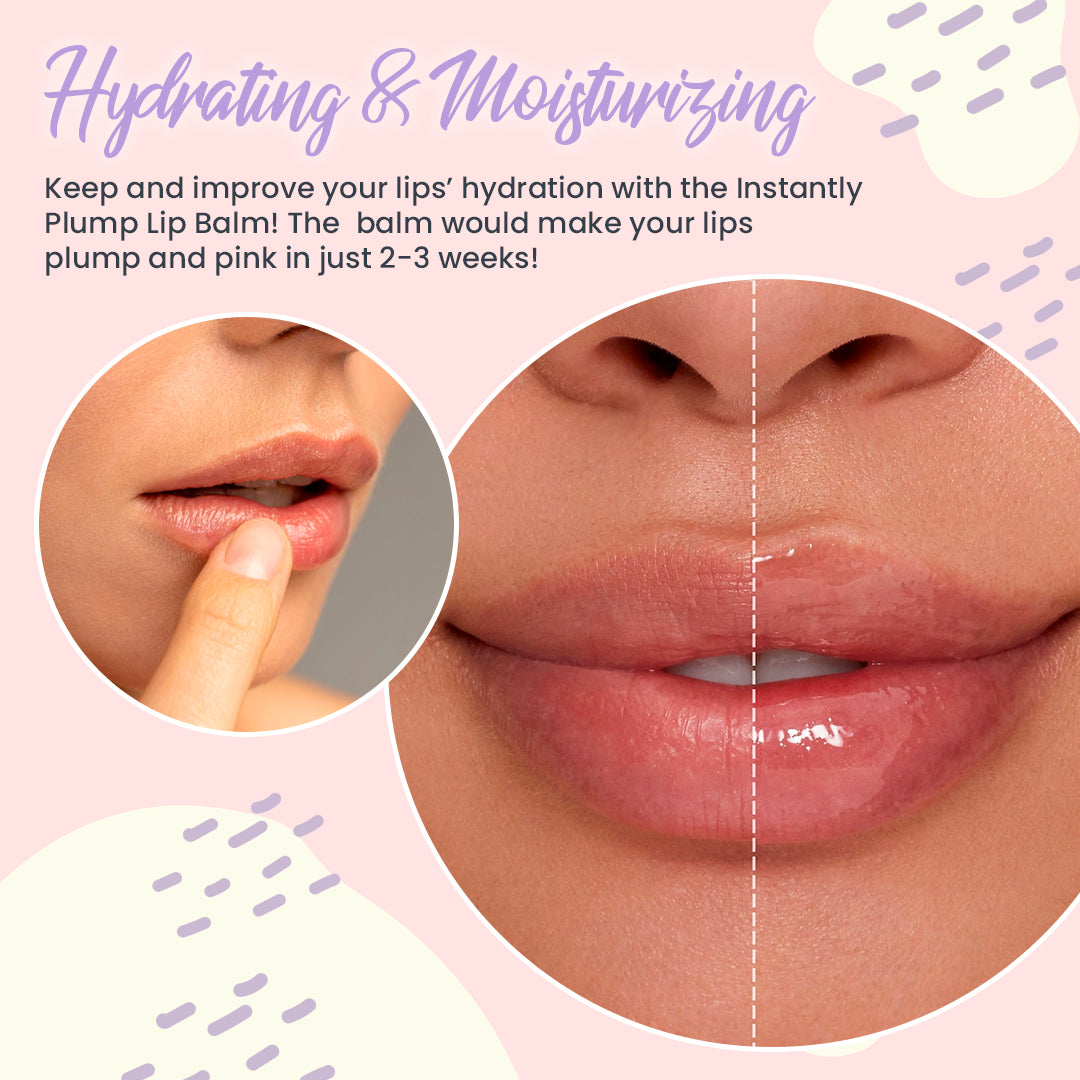 Hydrating & Moisturizing

Keep and improve your lips' hydration with the Instantly Plump Lip Balm! The  balm would make your lips plump and pink in just 2-3 weeks!