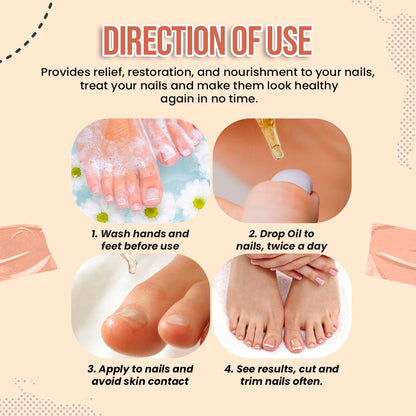 DIRECTION OF USE

Provides relief, restoration, and nourishment to your nails, treat your nails and make them look healthy again in no time.

1. Wash hands and feet before use

2. Drop Oil to nails, twice a day

3. Apply to nails and avoid skin contact

4. See results, cut and trim nails often.