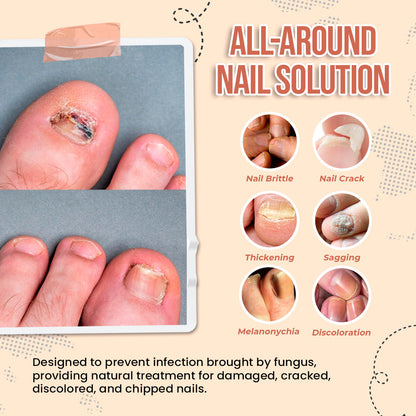 ALL-AROUND NAIL SOLUTION

Nail Brittle
Nail Crack
Thickening
Sagging
Melanonychia
Discoloration

Designed to prevent infection brought by fungus, providing natural treatment for damaged, cracked, discolored, and chipped nails.