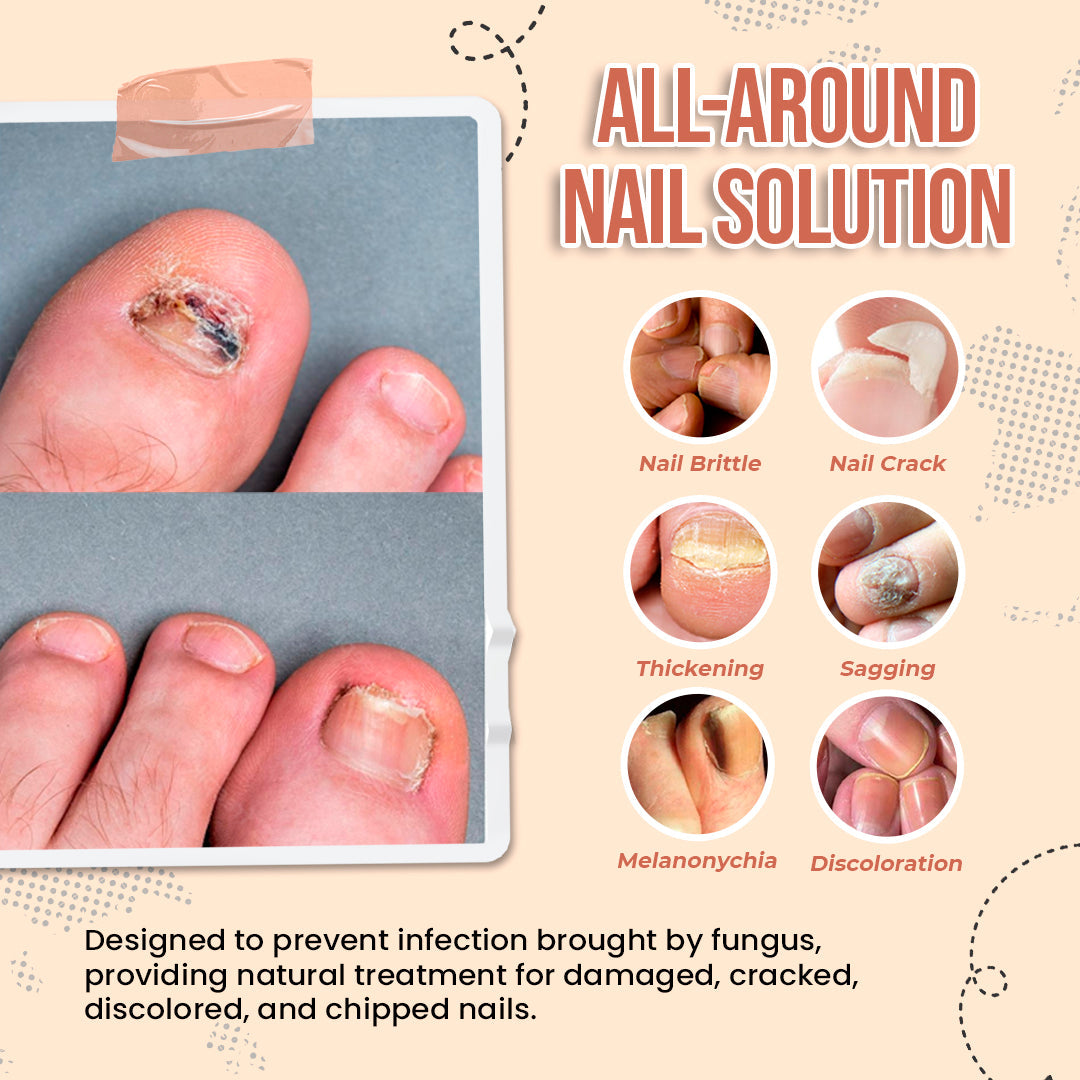 ALL-AROUND NAIL SOLUTION

Nail Brittle
Nail Crack
Thickening
Sagging
Melanonychia
Discoloration

Designed to prevent infection brought by fungus, providing natural treatment for damaged, cracked, discolored, and chipped nails.