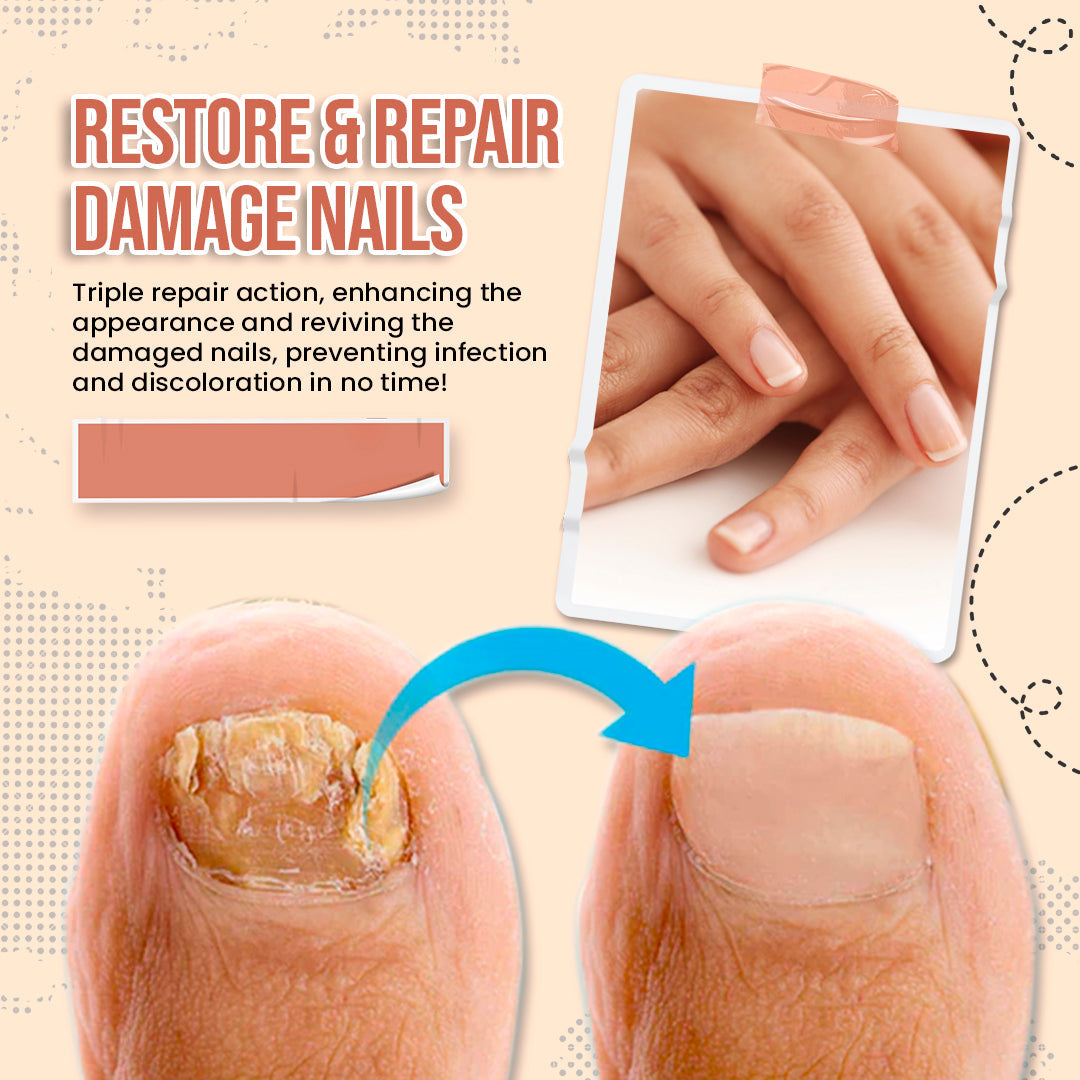 RESTORE & REPAIR DAMAGE NAILS

Triple repair action, enhancing the appearance and reviving the damaged nails, preventing infection and discoloration in no time!