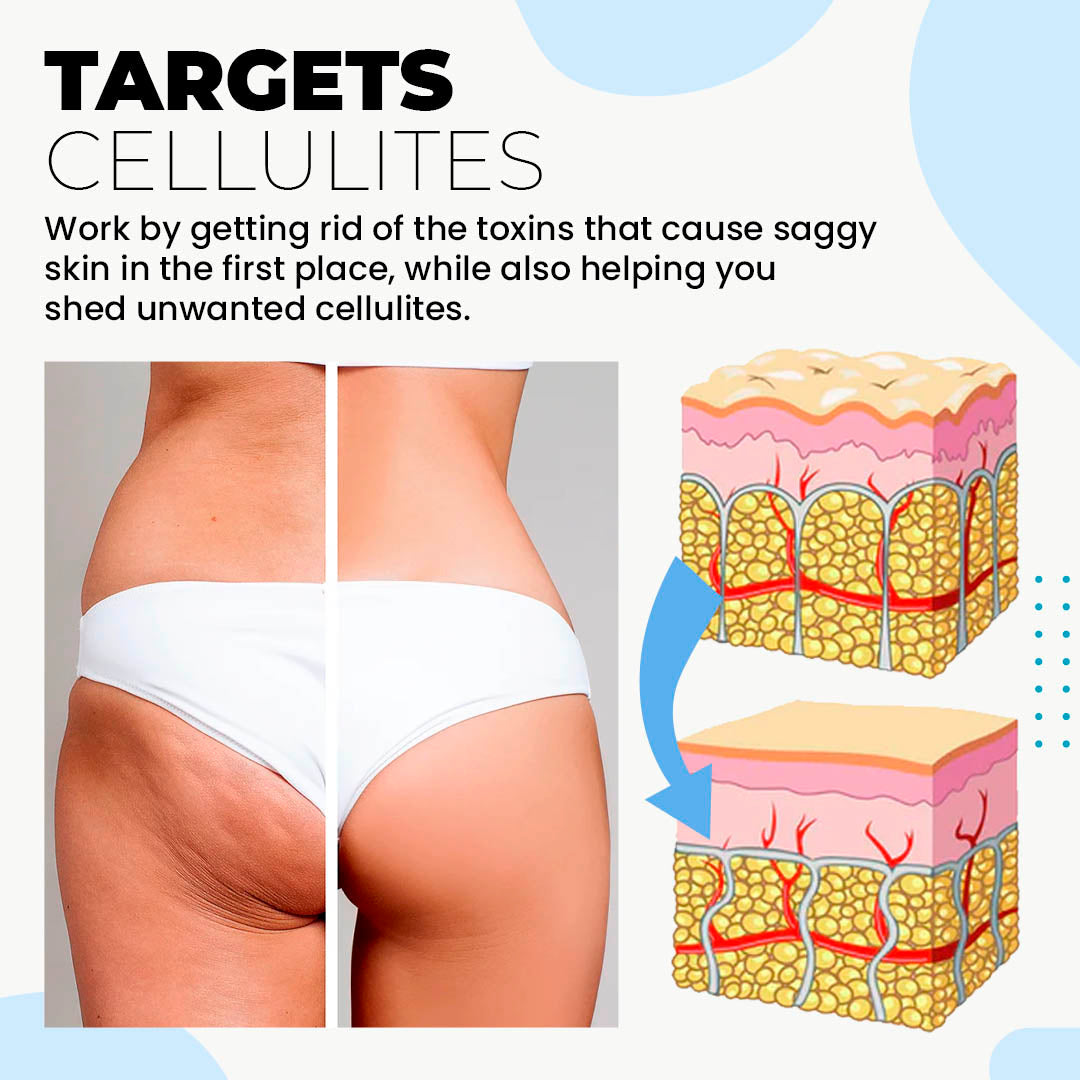 TARGETS
CELLULITES

Work by getting rid of the toxins that cause saggy skin in the first place, while also helping you shed unwanted cellulites.