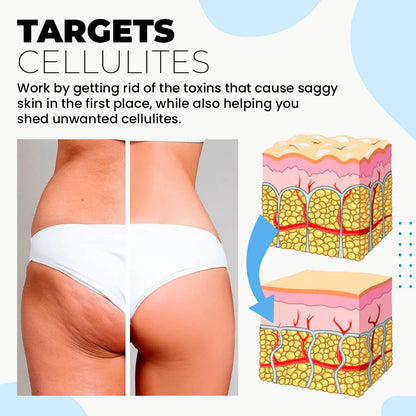 TARGETS
CELLULITES

Work by getting rid of the toxins that cause saggy skin in the first place, while also helping you shed unwanted cellulites.