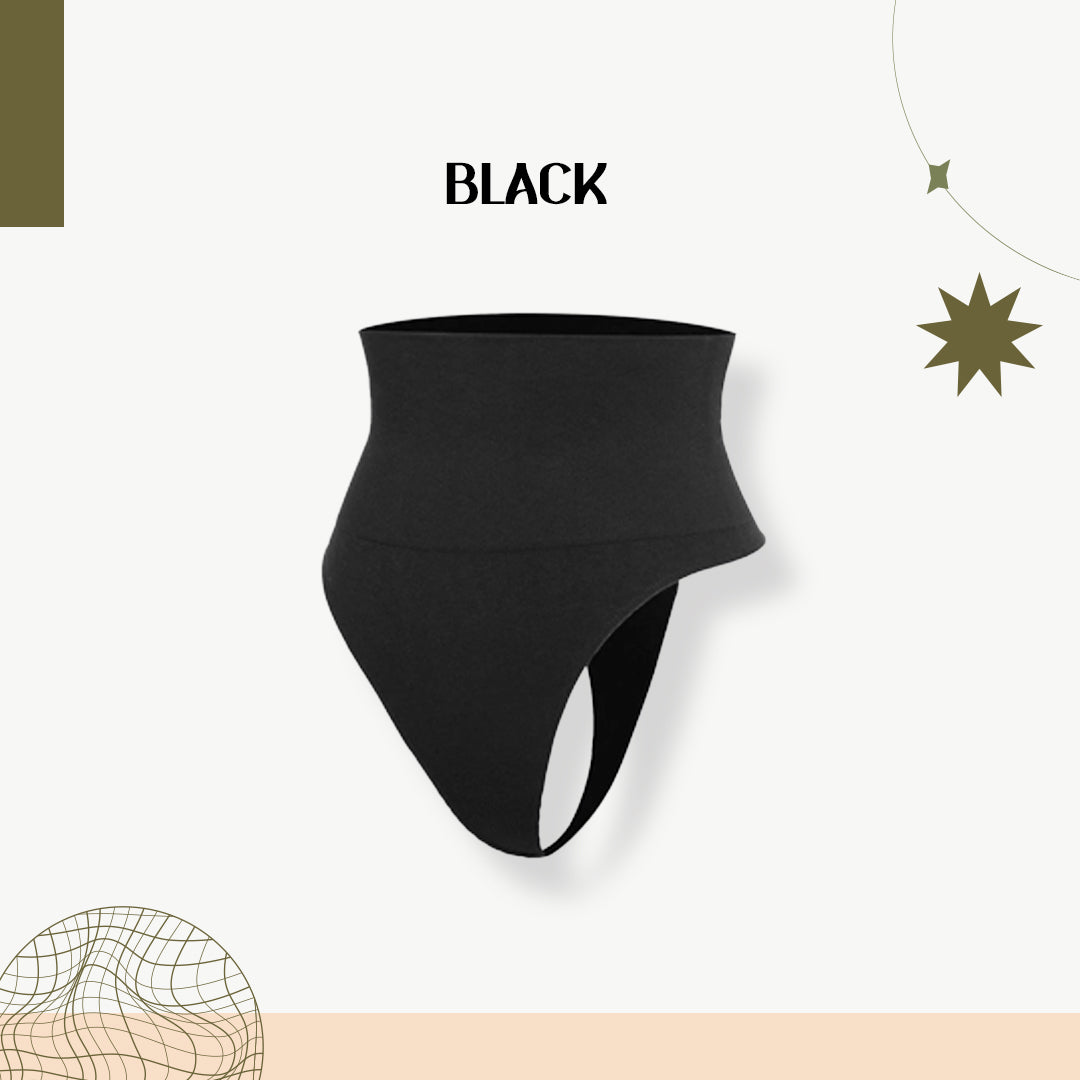 BLACK