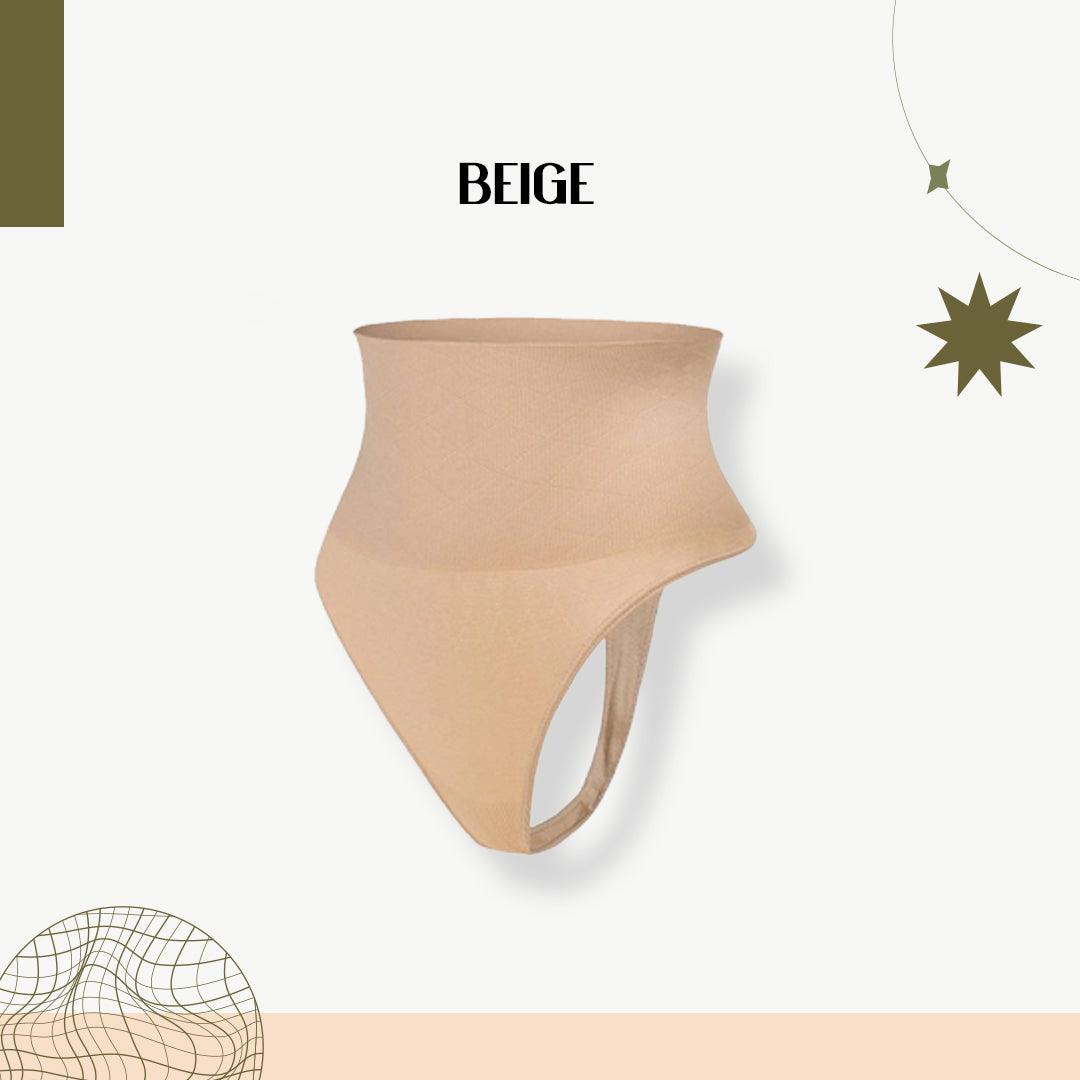 BEIGE