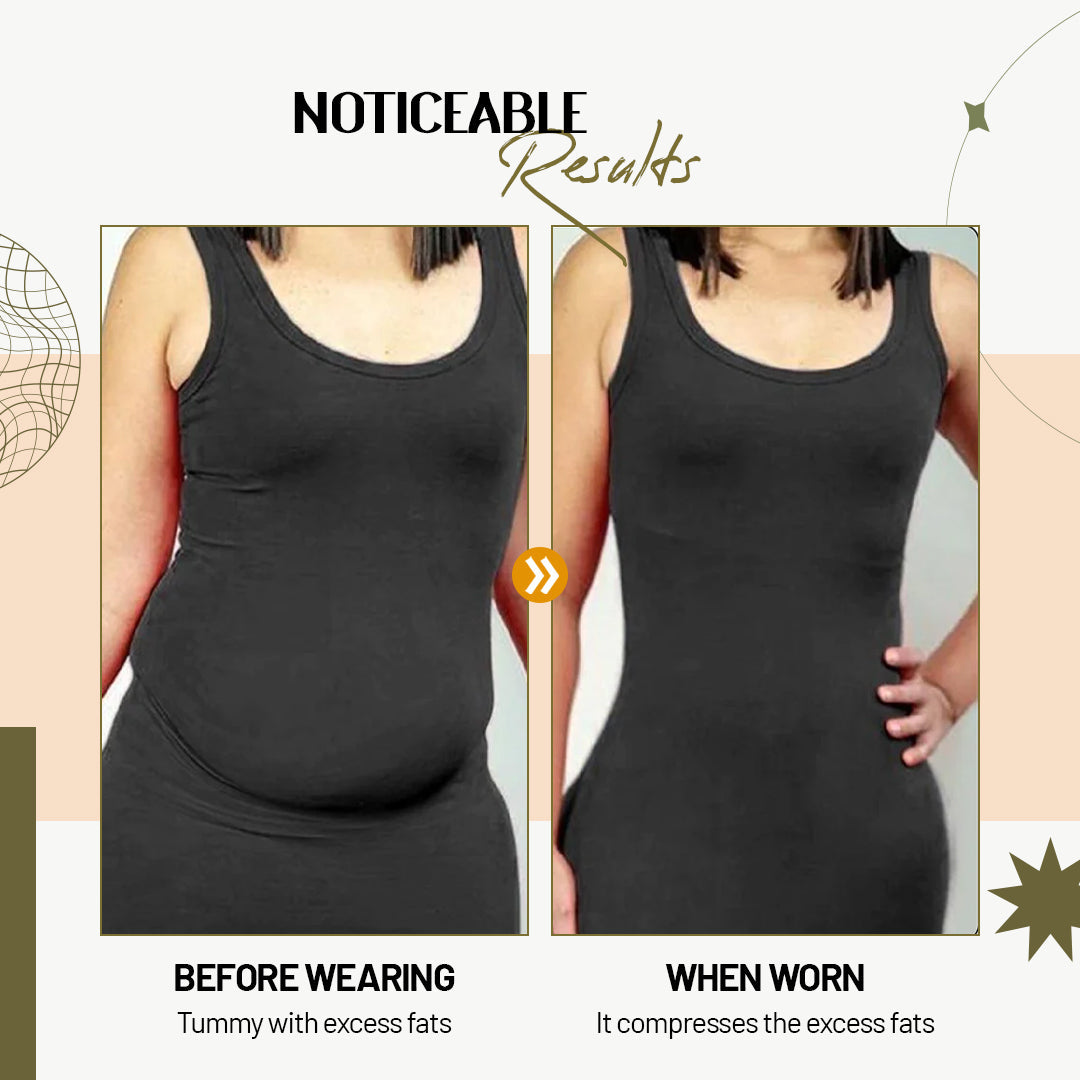 NOTICEABLE Results

BEFORE WEARING
Tummy with excess fats

WHEN WORN
It compresses the excess fats