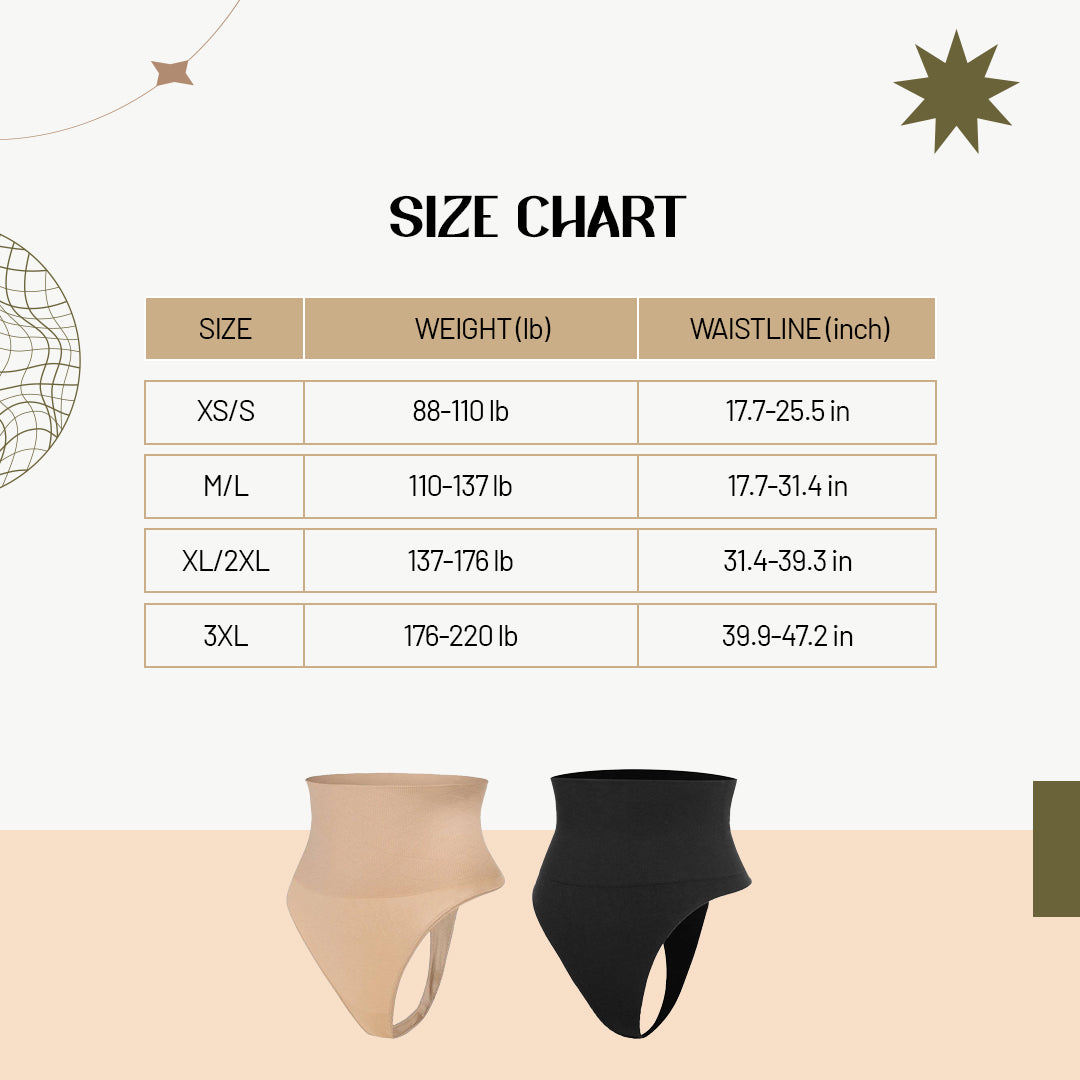 SIZE CHART

| SIZE | WEIGHT (lb) | WAISTLINE (inch) |
|---|---|---|
| XS/S | 88-110 lb | 17.7-25.5 in |
| M/L | 110-137 lb | 17.7-31.4 in |
| XL/2XL | 137-176 lb | 31.4-39.3 in |
| 3XL | 176-220 lb | 39.9-47.2 in |