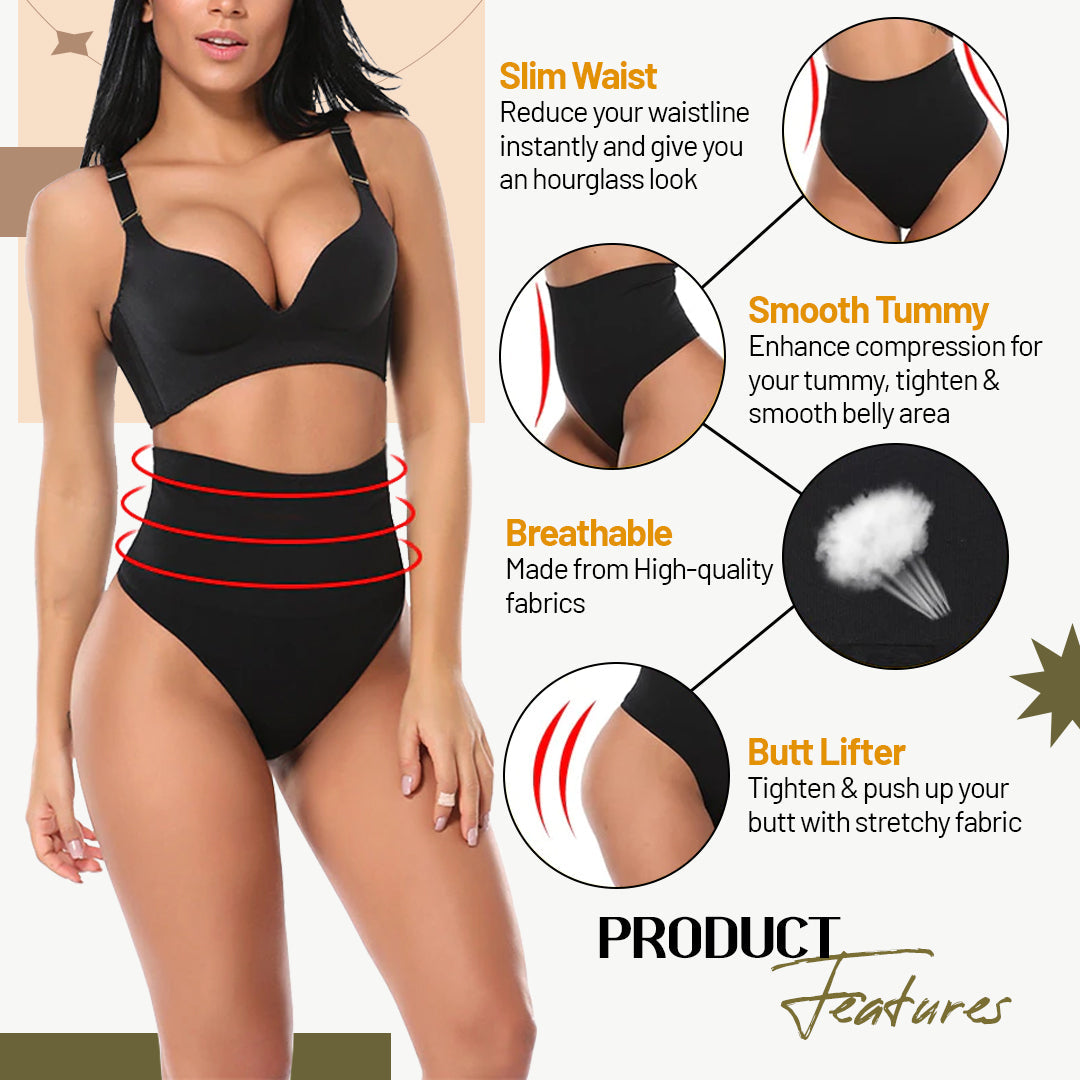 Slim Waist
Reduce your waistline instantly and give you an hourglass look

Smooth Tummy
Enhance compression for your tummy, tighten & smooth belly area

Breathable
Made from High-quality fabrics

Butt Lifter
Tighten & push up your butt with stretchy fabric

PRODUCT
Features