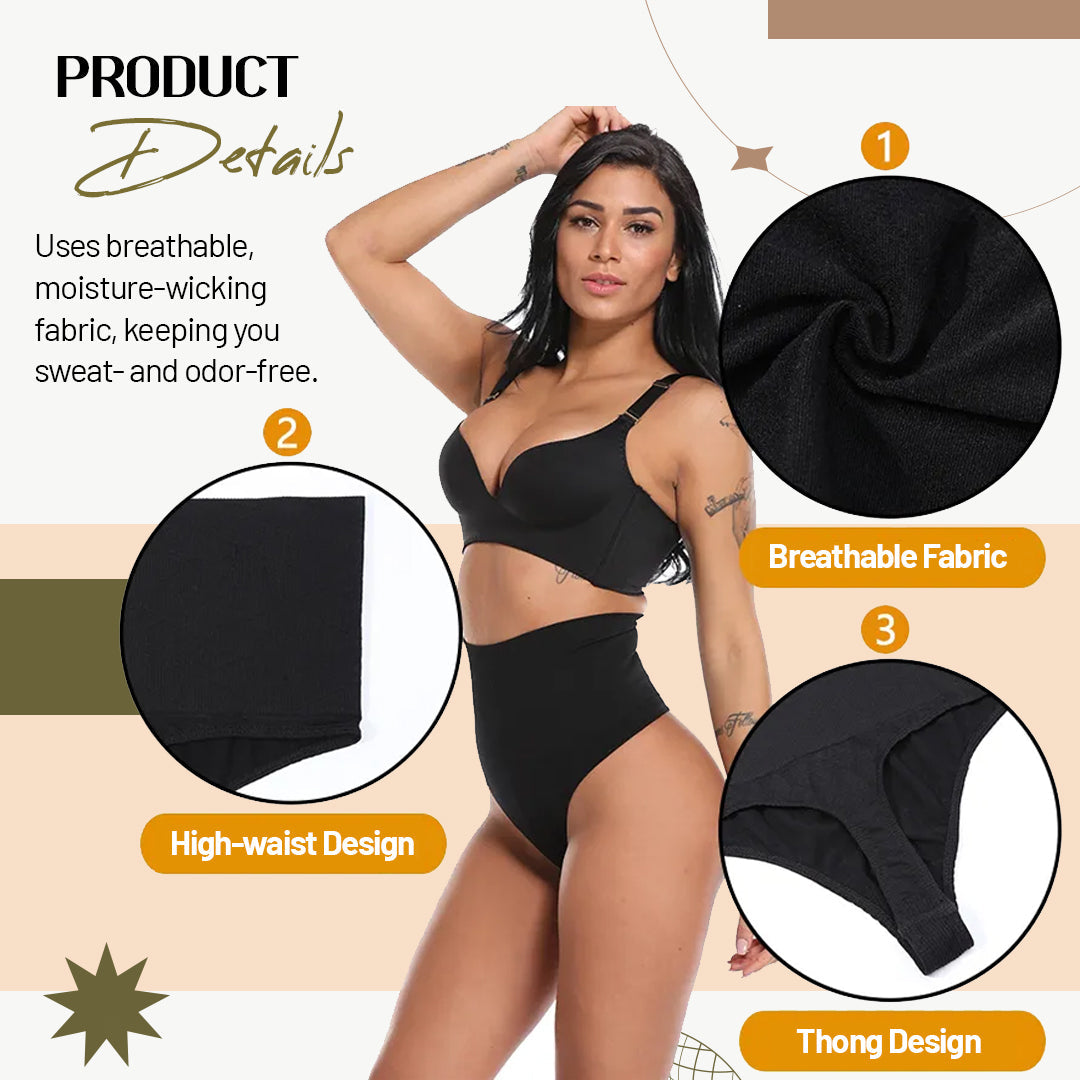 PRODUCT
Details

Uses breathable, moisture-wicking fabric, keeping you sweat- and odor-free.

1

Breathable Fabric

2

High-waist Design

3

Thong Design