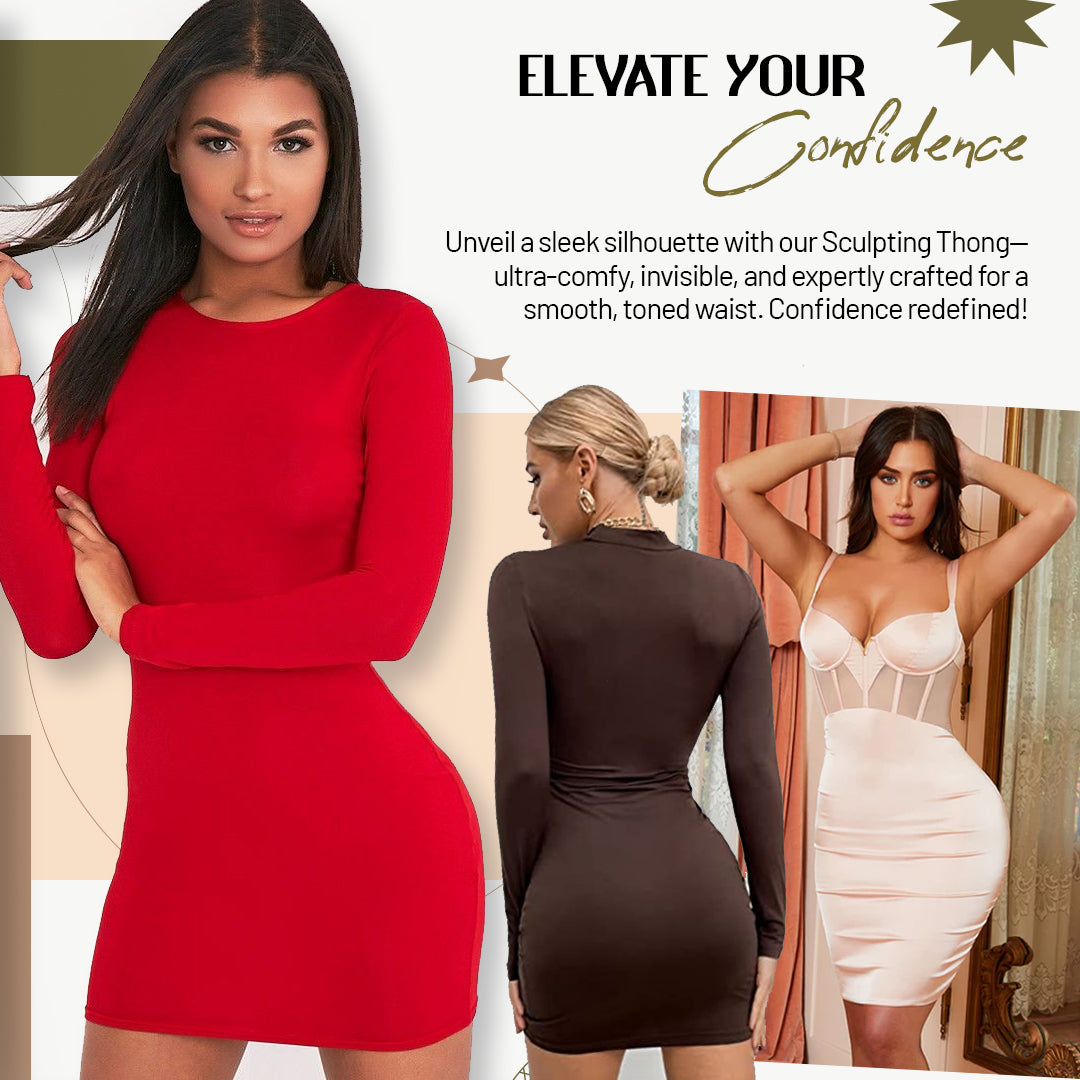 ELEVATE YOUR
Confidence

Unveil a sleek silhouette with our Sculpting Thong—ultra-comfy, invisible, and expertly crafted for a smooth, toned waist. Confidence redefined!