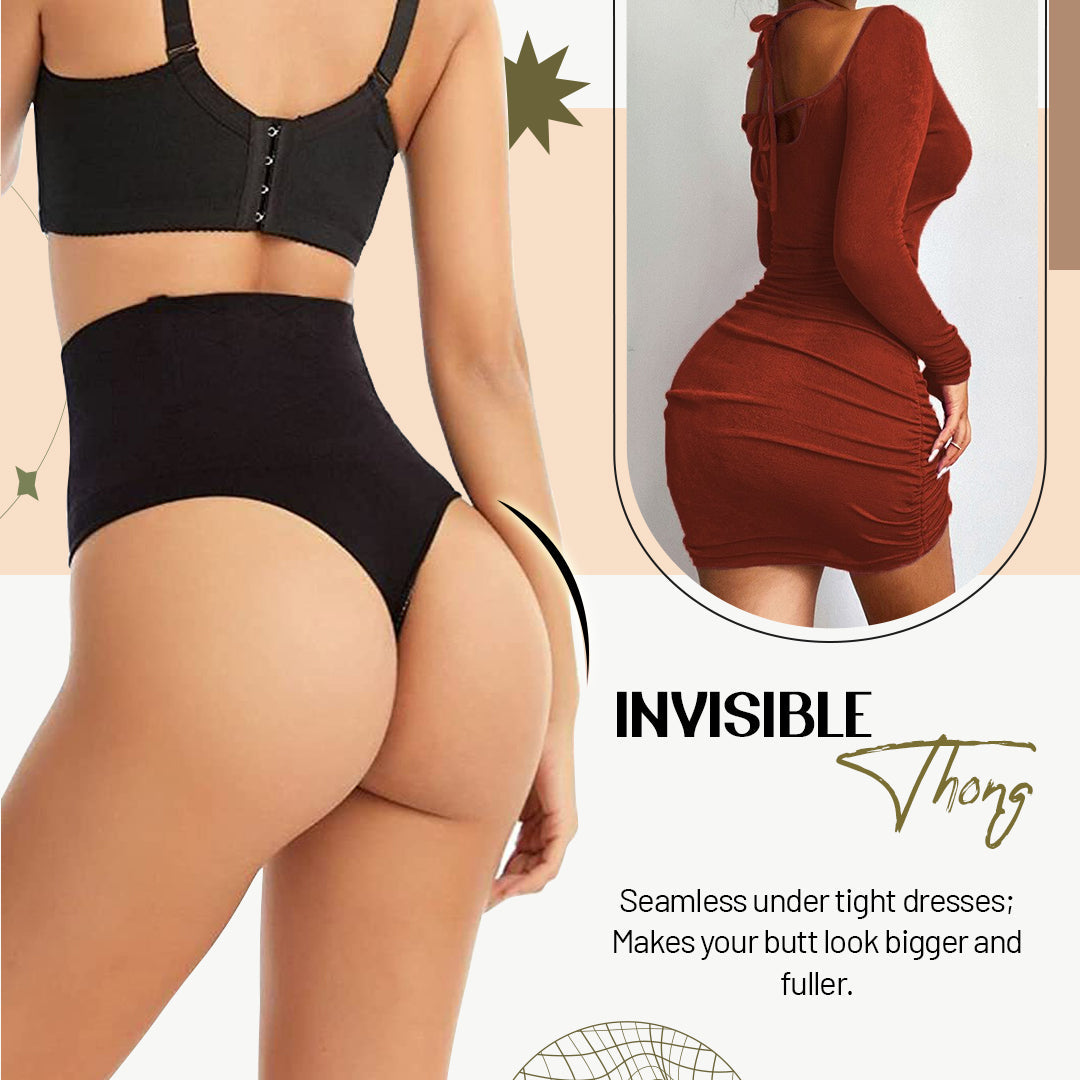 INVISIBLE
Thong

Seamless under tight dresses; Makes your butt look bigger and fuller.