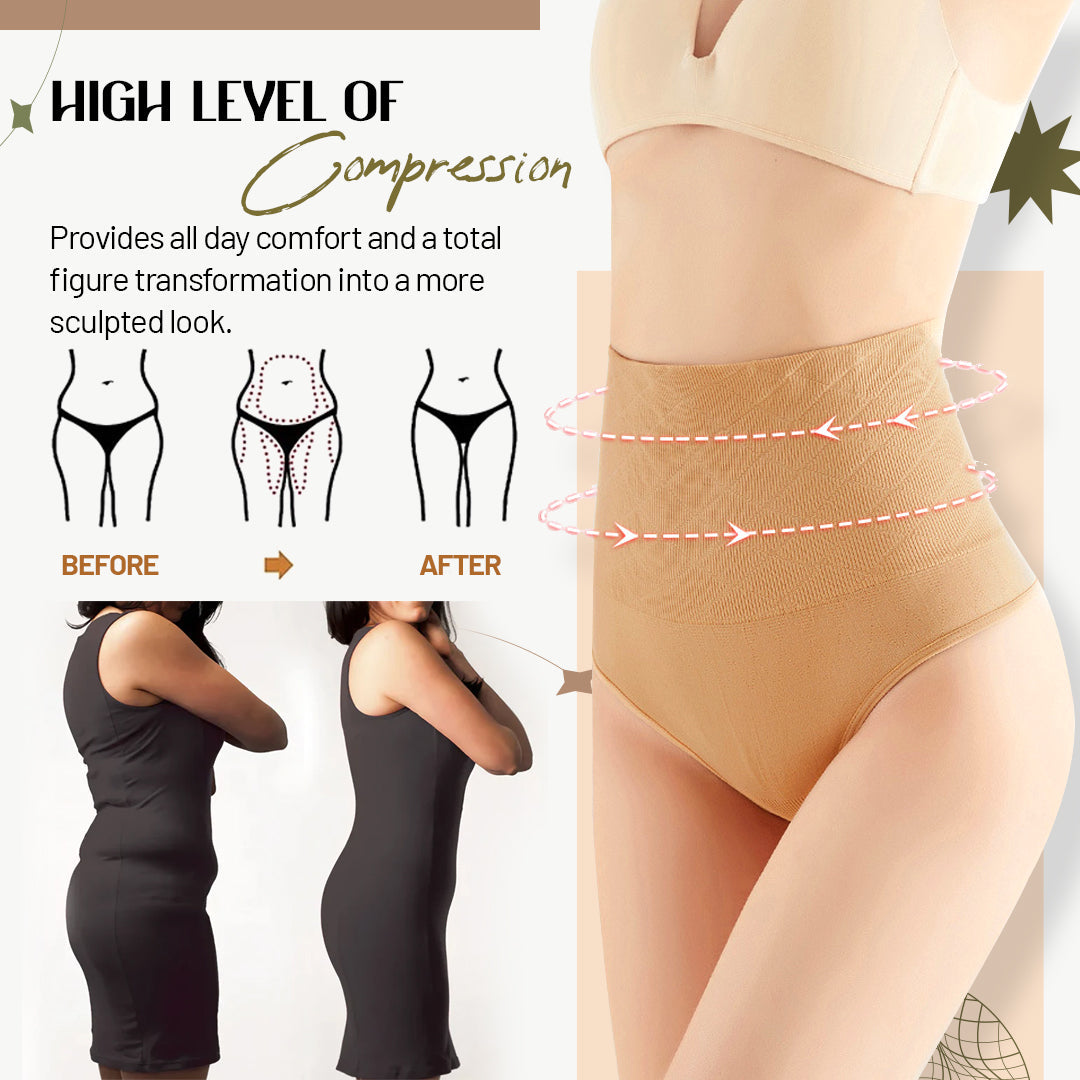 HIGH LEVEL OF
Compression

Provides all day comfort and a total figure transformation into a more sculpted look.

BEFORE

AFTER