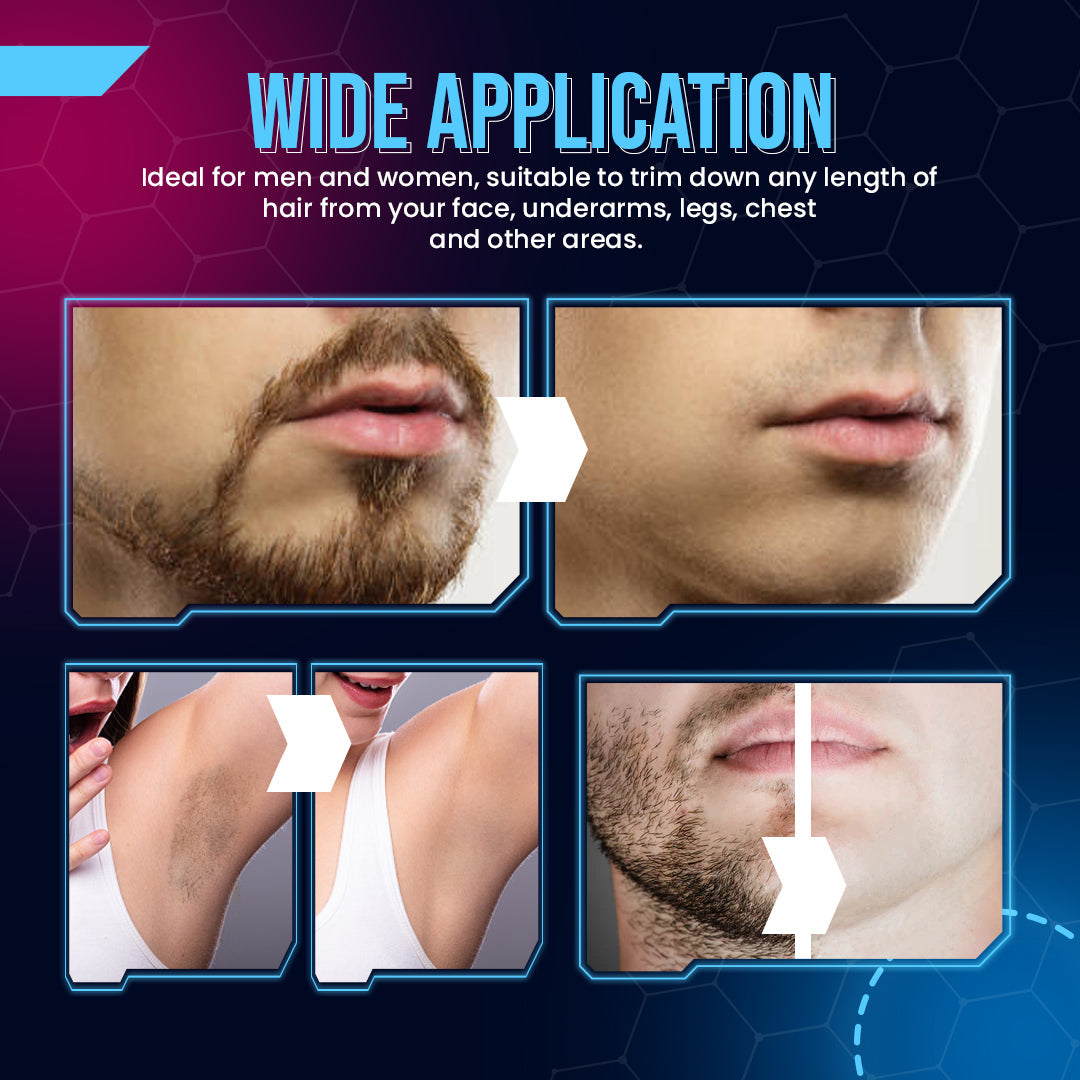 WIDE APPLICATION

Ideal for men and women, suitable to trim down any length of hair from your face, underarms, legs, chest and other areas.