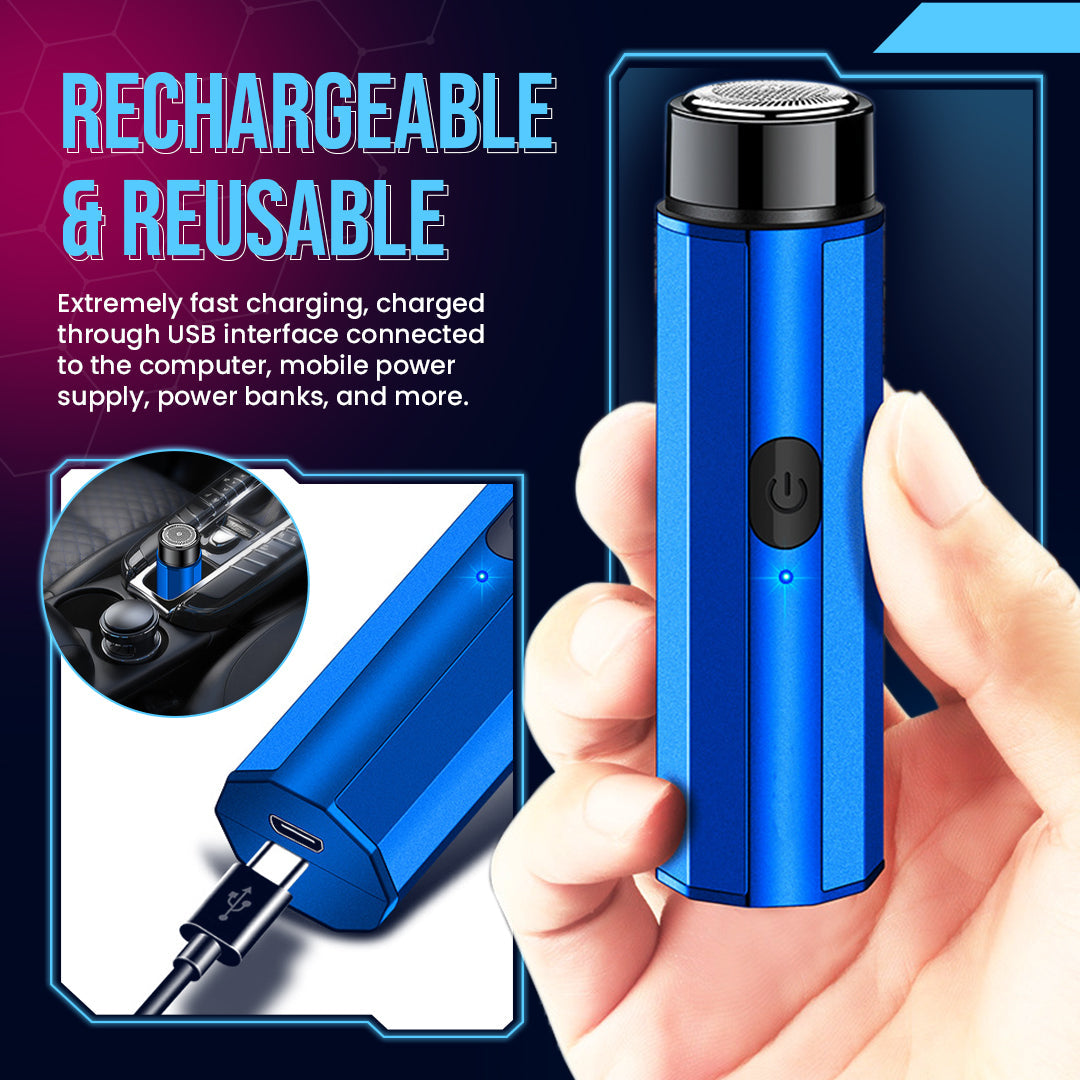 RECHARGEABLE & REUSABLE

Extremely fast charging, charged through USB interface connected to the computer, mobile power supply, power banks, and more.