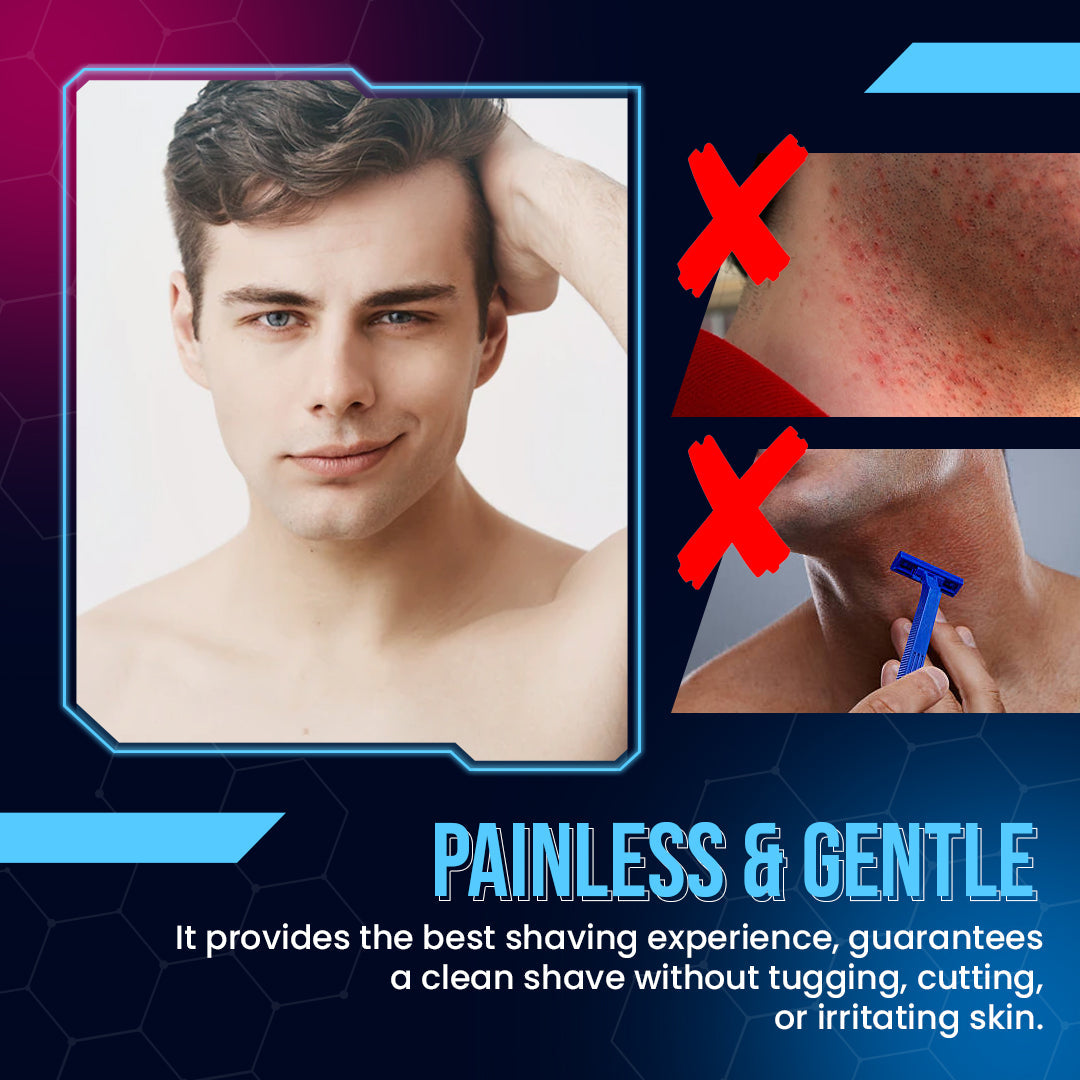 PAINLESS & GENTLE

It provides the best shaving experience, guarantees a clean shave without tugging, cutting, or irritating skin.