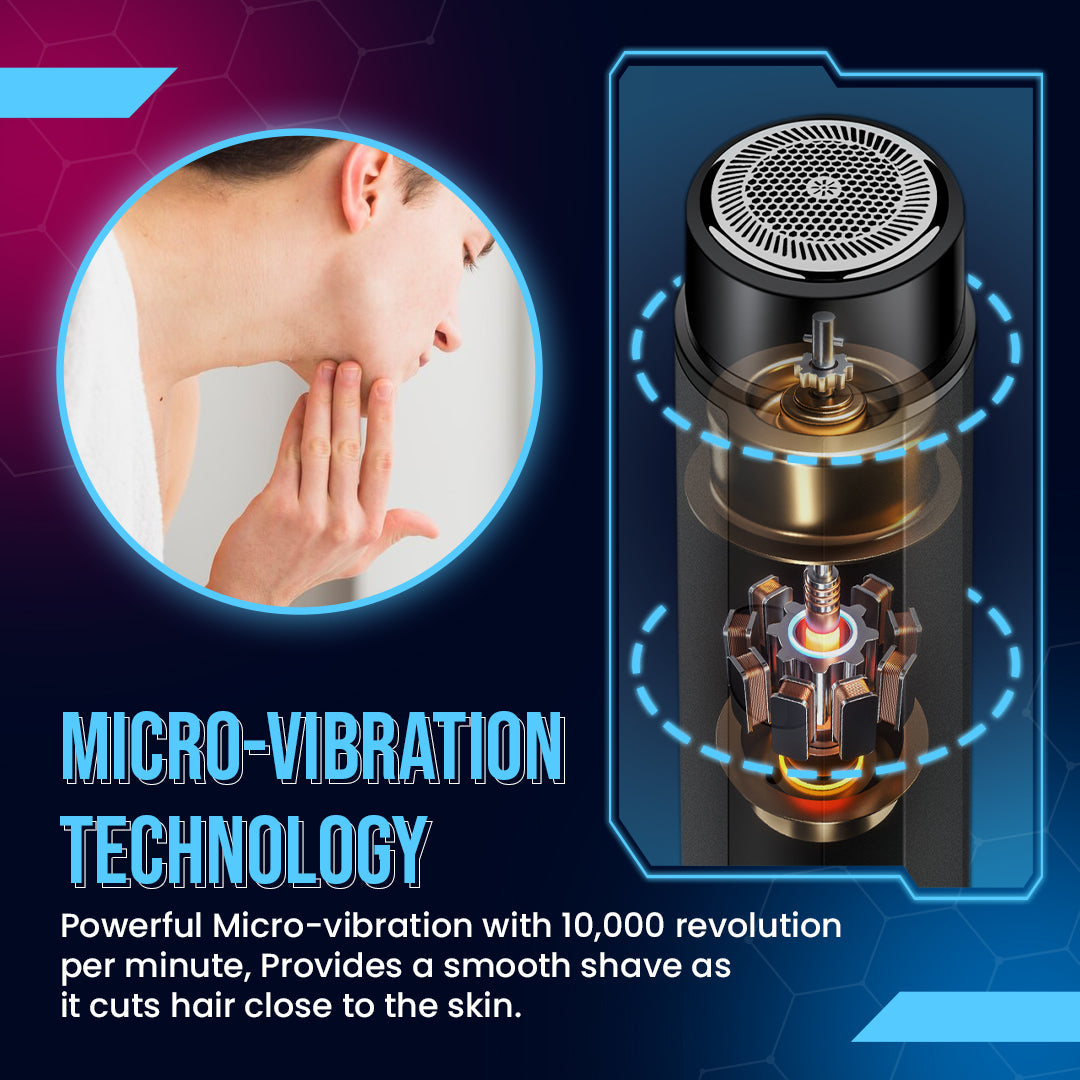 MICRO-VIBRATION TECHNOLOGY

Powerful Micro-vibration with 10,000 revolution per minute, Provides a smooth shave as it cuts hair close to the skin.