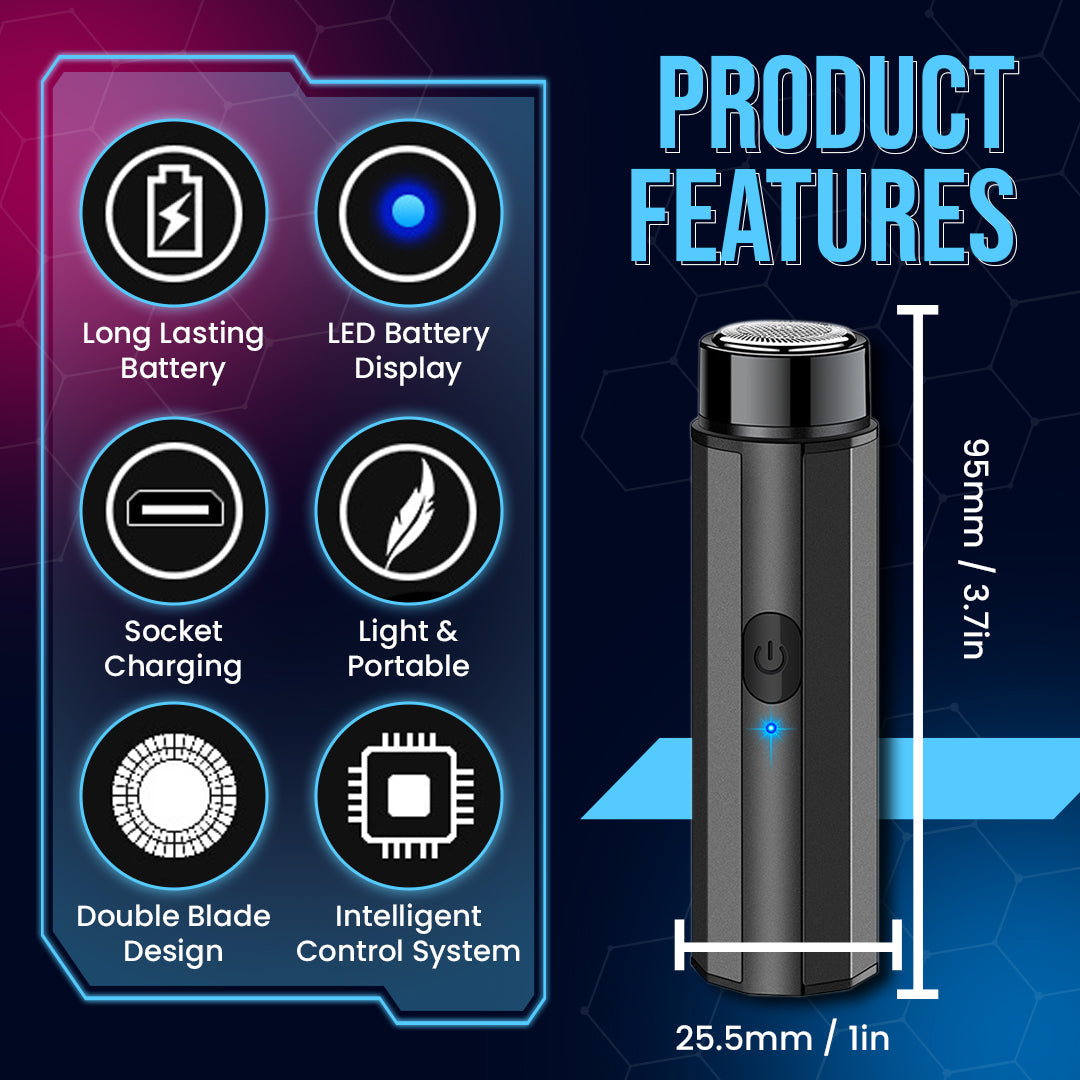 PRODUCT FEATURES

Long Lasting Battery

LED Battery Display

Socket Charging

Light & Portable

Double Blade Design

Intelligent Control System

95mm / 3.7in

25.5mm / 1in