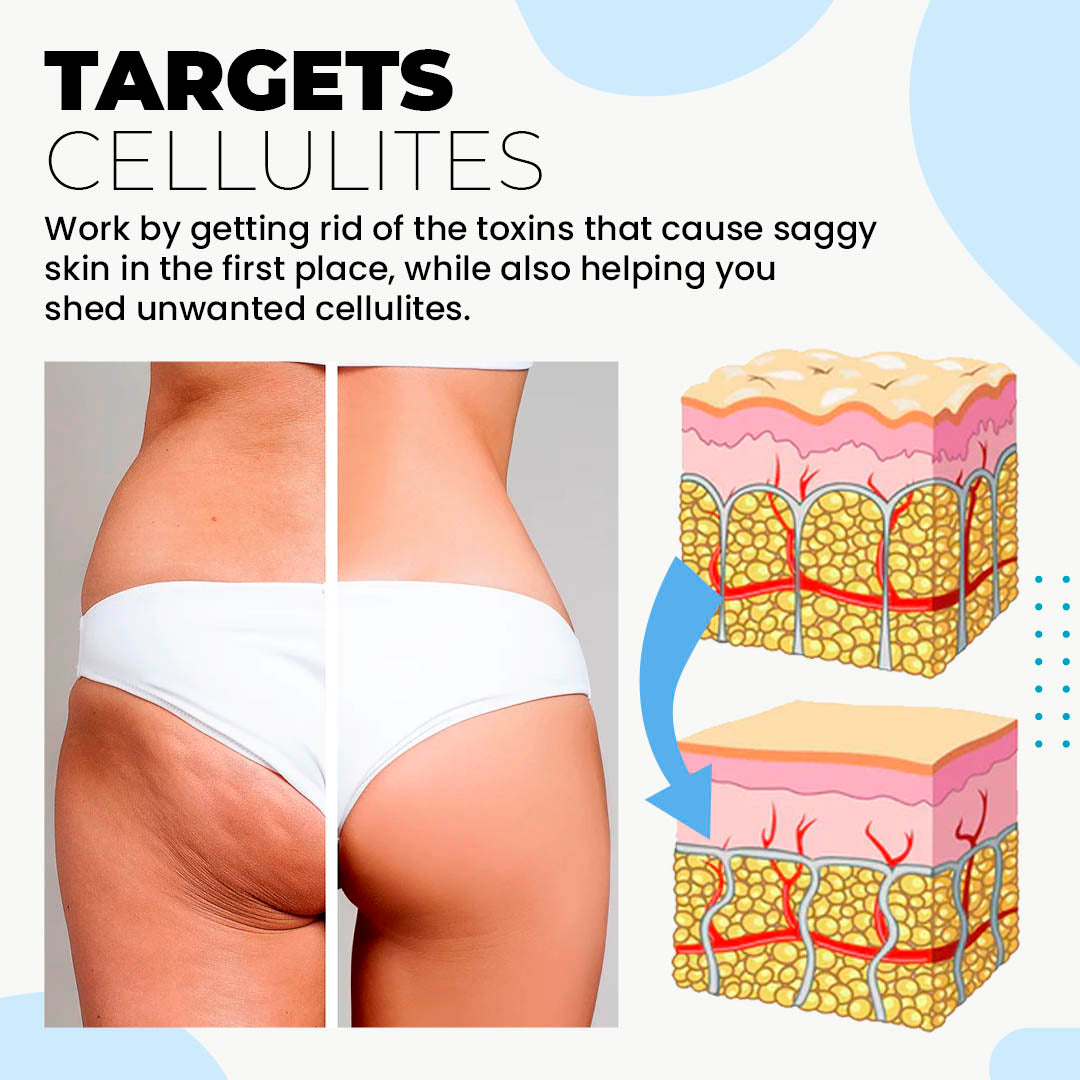 TARGETS
CELLULITES

Work by getting rid of the toxins that cause saggy skin in the first place, while also helping you shed unwanted cellulites.